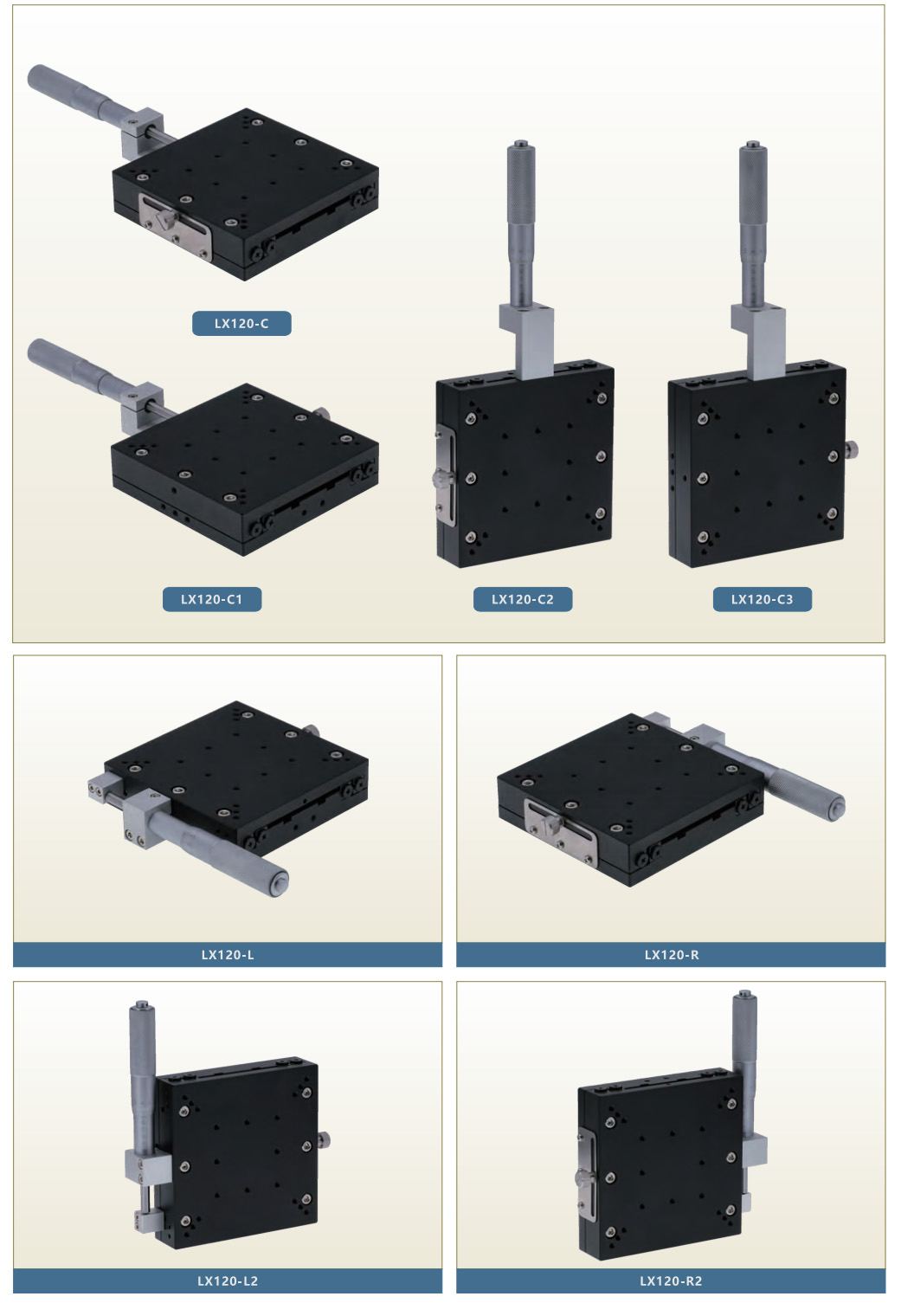 LX120-C

LX120-C1

LX120-C2

LX120-C3

LX120-L

LX120-R

LX120-L2

LX120-R2