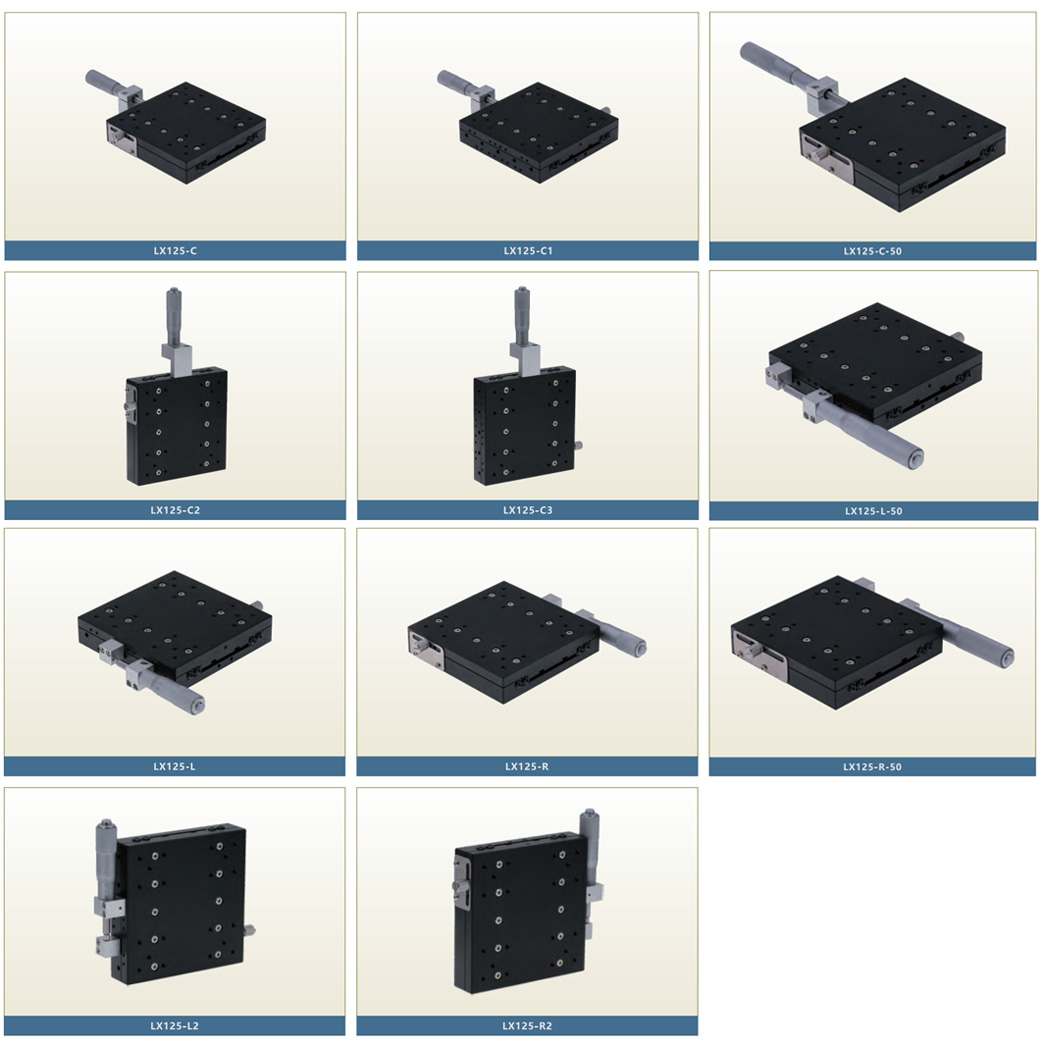 LX125-C

LX125-C1

LX125-C-50

LX125-C2

LX125-C3

LX125-L-50

LX125-L

LX125-R

LX125-R-50

LX125-L2

LX125-R2