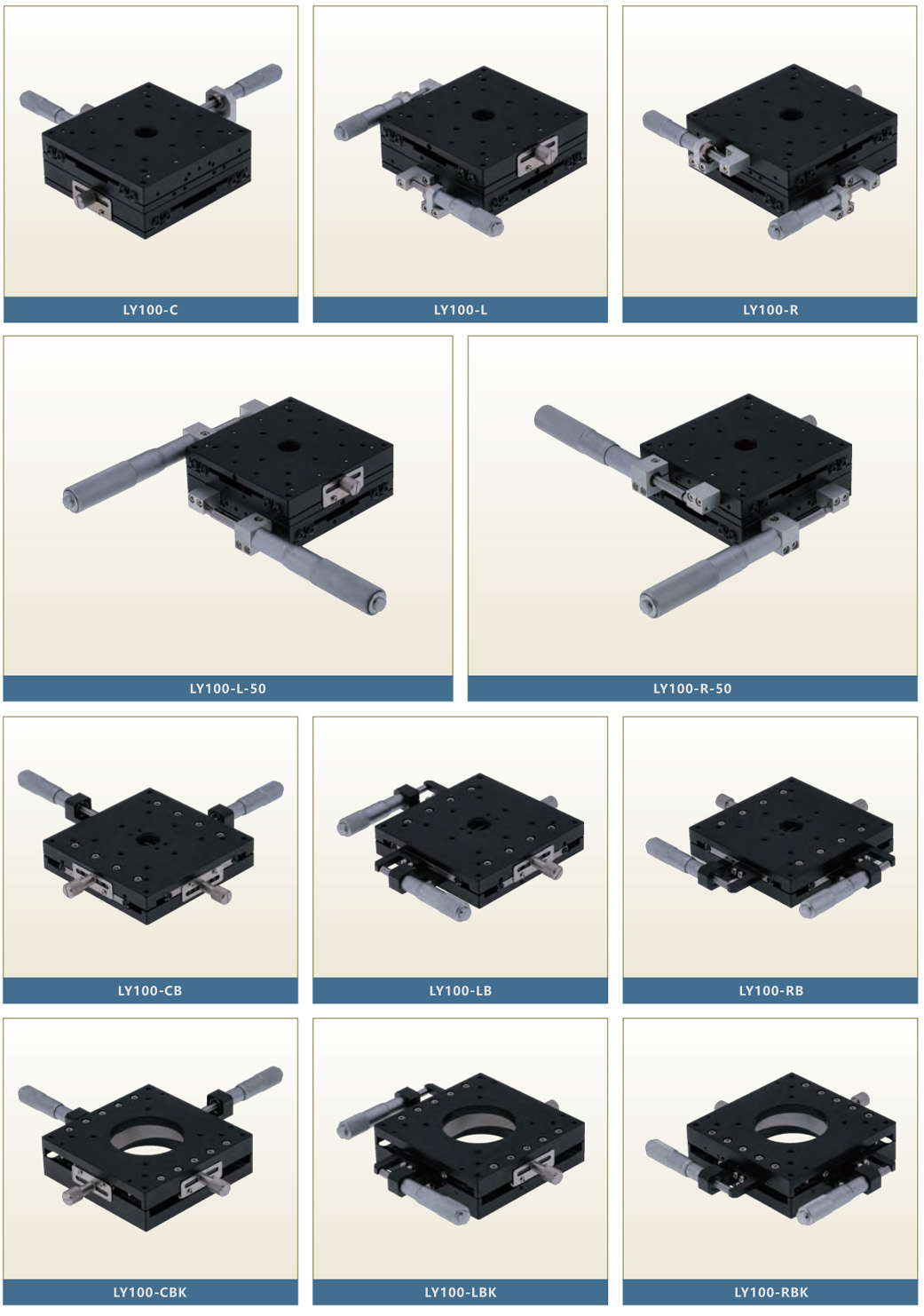 LY100-C

LY100-L

LY100-R

LY100-L-50

LY100-R-50

LY100-CB

LY100-LB

LY100-RB

LY100-CBK

LY100-LBK

LY100-RBK