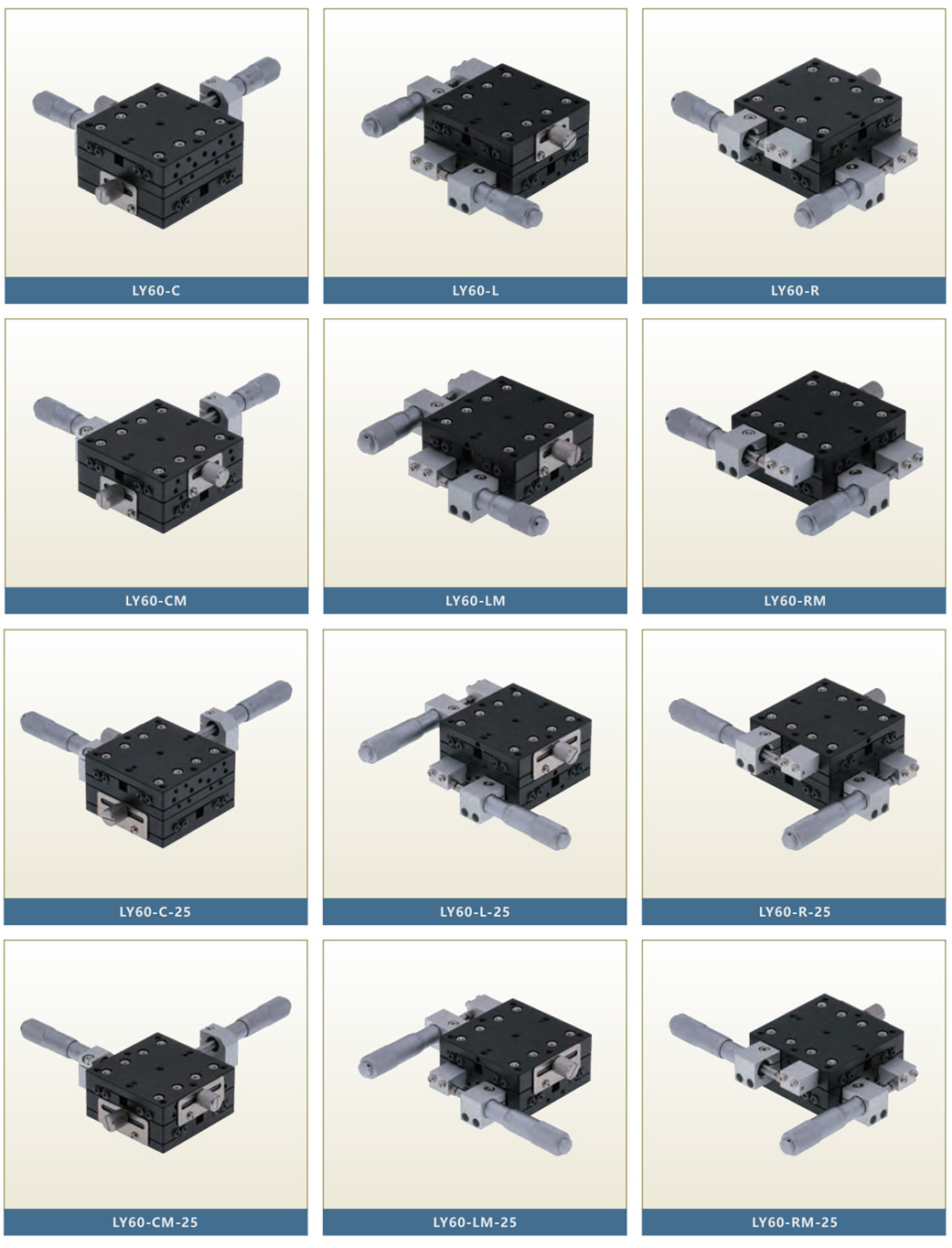 LY60-C

LY60-L

LY60-R

LY60-CM

LY60-LM

LY60-RM

LY60-C-25

LY60-L-25

LY60-R-25

LY60-CM-25

LY60-LM-25

LY60-RM-25